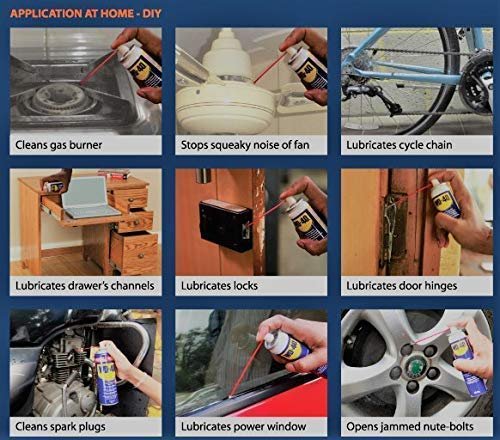 APPLICATION AT HOME - DIY

WD-40

Cleans gas burner

WD-40

Stops squeaky noise of fan

Lubricates cycle chain

Lubricates drawer's channels

WD-40

Lubricates locks

WD-40

Lubricates door hinges

WD-40

Cleans spark plugs

WD-40

Lubricates power window

WD-40

Opens jammed nute-bolts